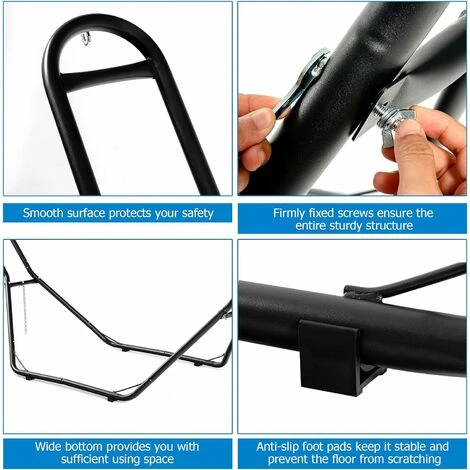 Smooth surface protects your safety

Firmly fixed screws ensure the entire sturdy structure

Wide bottom provides you with sufficient using space

Anti-slip foot pads keep it stable and prevent the floor from scratching